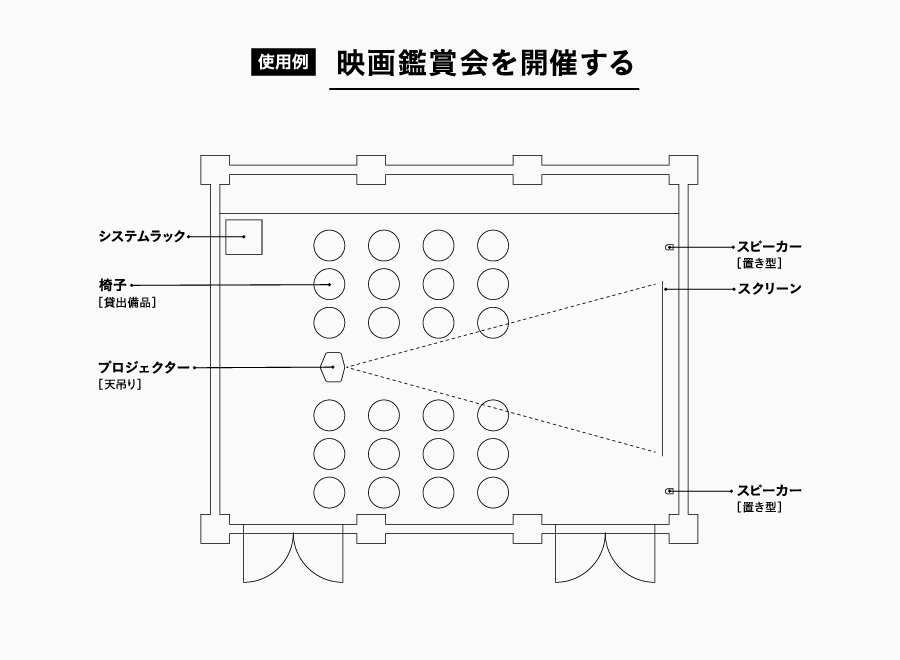 使用例 映画鑑賞会を開催する

システムラック

椅子
［貸出備品］

プロジェクター
［天吊り］

スピーカー
［置き型］

スクリーン

スピーカー
［置き型］